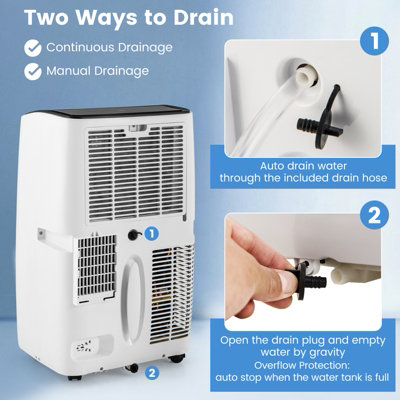 Two Ways to Drain

Continuous Drainage

Manual Drainage

1

2

1

Auto drain water through the included drain hose

2

Open the drain plug and empty water by gravity
Overflow Protection: auto stop when the water tank is full