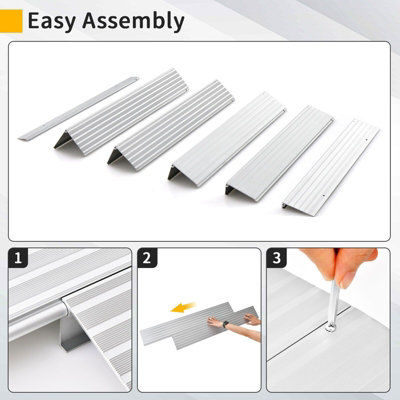 Easy Assembly

1

2

3