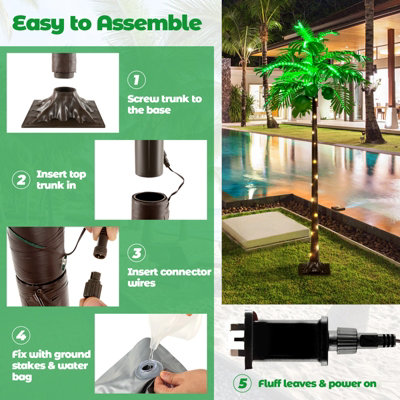 Easy to Assemble

1
Screw trunk to the base

2
Insert top trunk in

3
Insert connector wires

4
Fix with ground stakes & water bag

5
Fluff leaves & power on