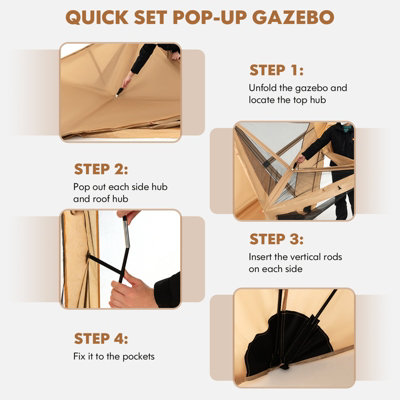 QUICK SET POP-UP GAZEBO

STEP 1:
Unfold the gazebo and locate the top hub

STEP 2:
Pop out each side hub and roof hub

STEP 3:
Insert the vertical rods on each side

STEP 4:
Fix it to the pockets