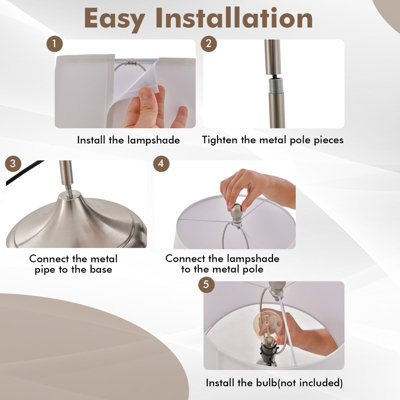 Easy Installation

1

Install the lampshade

2

Tighten the metal pole pieces

3

Connect the metal pipe to the base

4

Connect the lampshade to the metal pole

5

Install the bulb(not included)