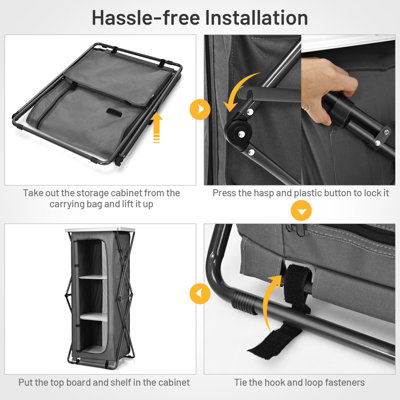 Hassle-free Installation

Take out the storage cabinet from the carrying bag and lift it up

Press the hasp and plastic button to lock it

Put the top board and shelf in the cabinet

Tie the hook and loop fasteners