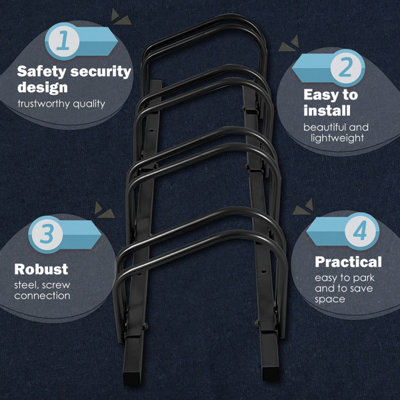 1
Safety security design
trustworthy quality

2
Easy to install
beautiful and lightweight

3
Robust
steel, screw connection

4
Practical
easy to park and to save space