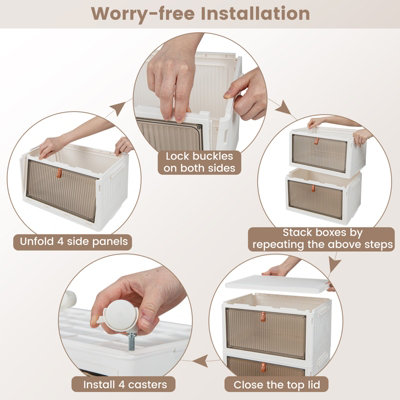 Worry-free Installation

Unfold 4 side panels

Lock buckles on both sides

Stack boxes by repeating the above steps

Close the top lid

Install 4 casters