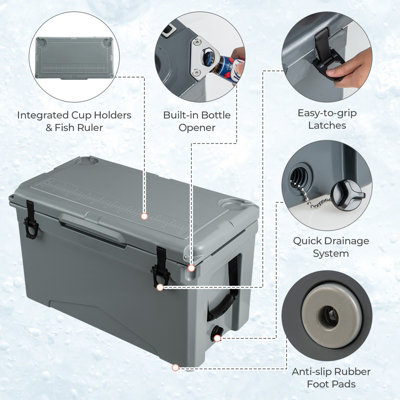 Integrated Cup Holders & Fish Ruler

Built-in Bottle Opener

Easy-to-grip Latches

Quick Drainage System

Anti-slip Rubber Foot Pads