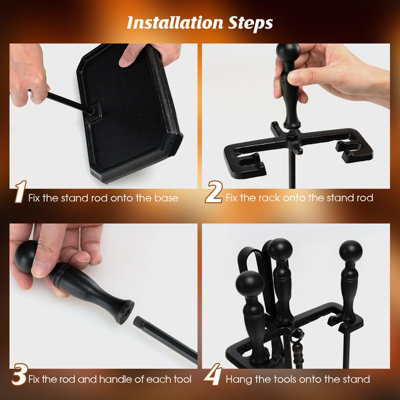 Installation Steps

1 Fix the stand rod onto the base

2 Fix the rack onto the stand rod

3 Fix the rod and handle of each tool

4 Hang the tools onto the stand