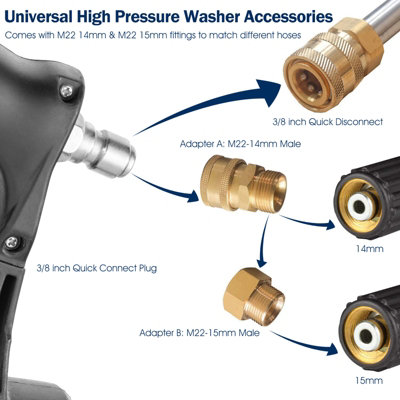 Universal High Pressure Washer Accessories

Comes with M22 14mm & M22 15mm fittings to match different hoses

3/8 inch Quick Disconnect

Adapter A: M22-14mm Male

14mm

3/8 inch Quick Connect Plug

Adapter B: M22-15mm Male

15mm