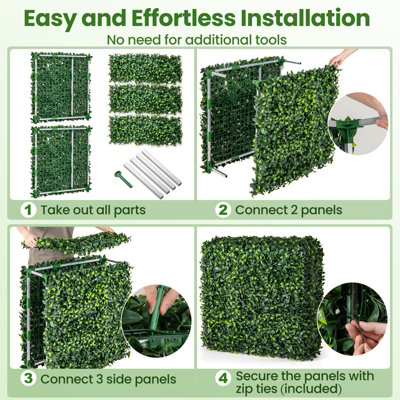 Easy and Effortless Installation
No need for additional tools

1 Take out all parts

2 Connect 2 panels

3 Connect 3 side panels

4 Secure the panels with zip ties (included)