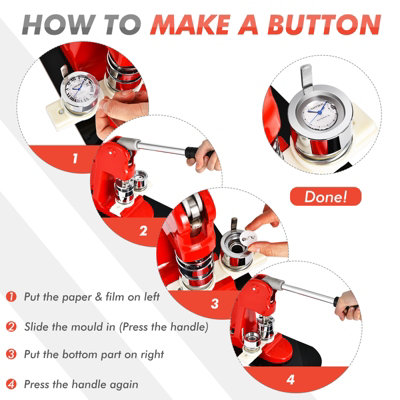 HOW TO MAKE A BUTTON

1

2

3

4

Done!

1 Put the paper & film on left

2 Slide the mould in (Press the handle)

3 Put the bottom part on right

4 Press the handle again