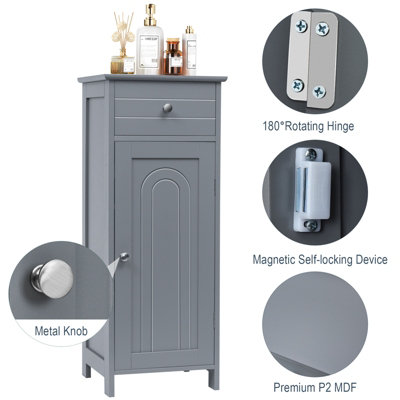 180°Rotating Hinge

Magnetic Self-locking Device

Metal Knob

Premium P2 MDF