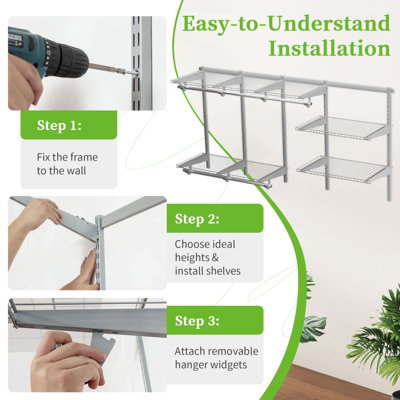 Easy-to-Understand Installation

Step 1:

Fix the frame to the wall

Step 2:

Choose ideal heights & install shelves

Step 3:

Attach removable hanger widgets