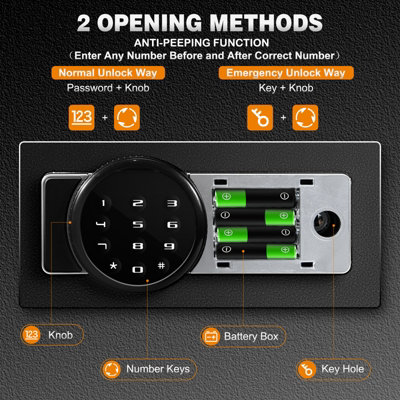 2 OPENING METHODS

ANTI-PEEPING FUNCTION

（Enter Any Number Before and After Correct Number）

Normal Unlock Way

Password + Knob

123 +

Emergency Unlock Way

Key + Knob

+

1 2 3
4 5 6
7 8 9
* 0 #

123 Knob

Number Keys

Battery Box

Key Hole