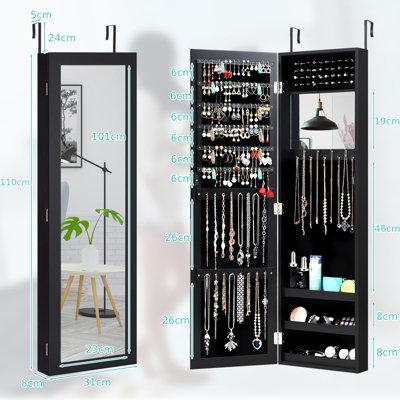 5cm
24cm
101cm
110cm
23cm
8cm
31cm
6cm
6cm
6cm
6cm
6cm
6cm
26cm
26cm
19cm
46cm
8cm
8cm