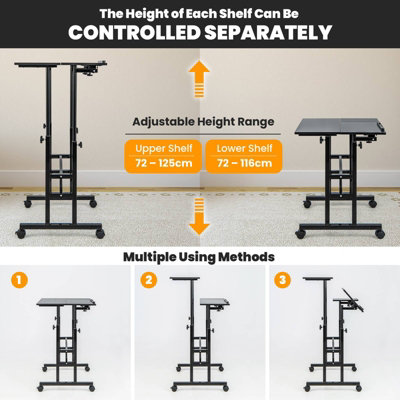 The Height of Each Shelf Can Be
CONTROLLED SEPARATELY

Adjustable Height Range

Upper Shelf
72 – 125cm

Lower Shelf
72 – 116cm

Multiple Using Methods

1

2

3