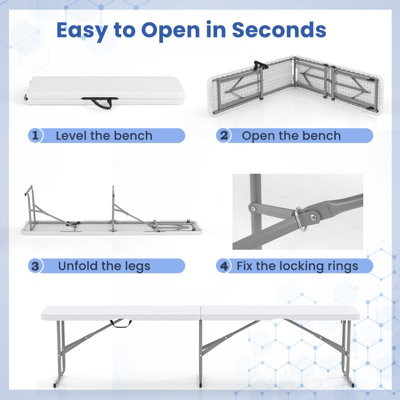 Easy to Open in Seconds

1 Level the bench

2 Open the bench

3 Unfold the legs

4 Fix the locking rings