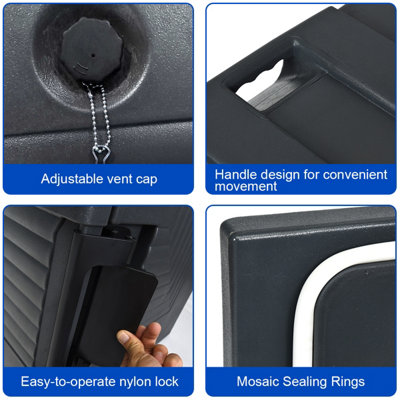 Adjustable vent cap

Handle design for convenient movement

Easy-to-operate nylon lock

Mosaic Sealing Rings