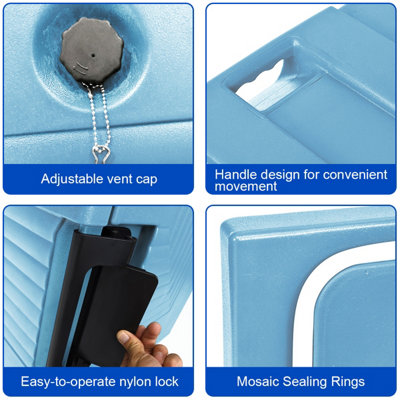 Adjustable vent cap

Handle design for convenient movement

Easy-to-operate nylon lock

Mosaic Sealing Rings