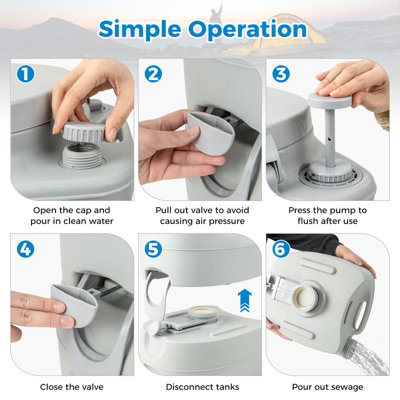 Simple Operation

1
Open the cap and pour in clean water

2
Pull out valve to avoid causing air pressure

3
Press the pump to flush after use

4
Close the valve

5
Disconnect tanks

6
Pour out sewage