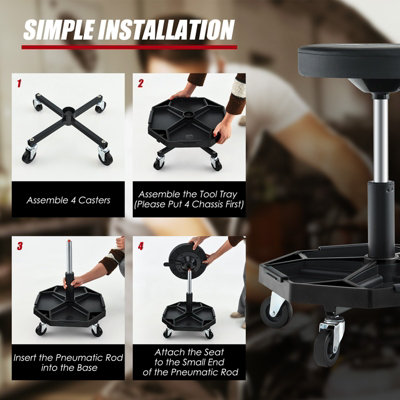 SIMPLE INSTALLATION

1

Assemble 4 Casters

2

Assemble the Tool Tray (Please Put 4 Chassis First)

3

Insert the Pneumatic Rod into the Base

4

Attach the Seat to the Small End of the Pneumatic Rod