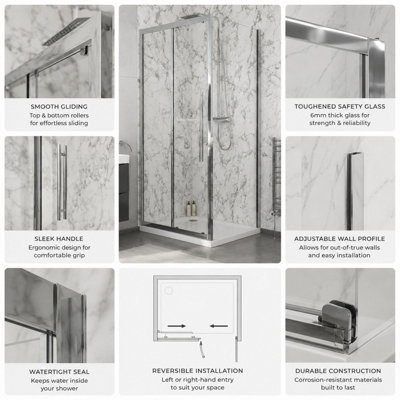 SMOOTH GLIDING
Top & bottom rollers
for effortless sliding

SLEEK HANDLE
Ergonomic design for
comfortable grip

WATERTIGHT SEAL
Keeps water inside
your shower

REVERSIBLE INSTALLATION
Left or right-hand entry
to suit your space

TOUGHENED SAFETY GLASS
6mm thick glass for
strength & reliability

ADJUSTABLE WALL PROFILE
Allows for out-of-true walls
and easy installation

DURABLE CONSTRUCTION
Corrosion-resistant materials
built to last