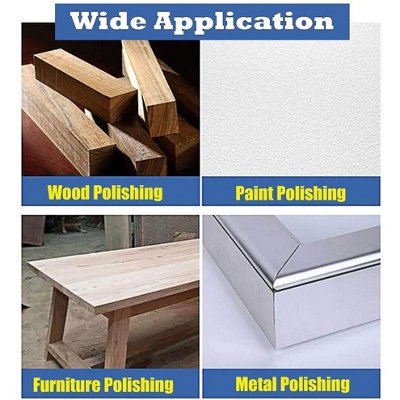 Wide Application

Wood Polishing

Paint Polishing

Furniture Polishing

Metal Polishing