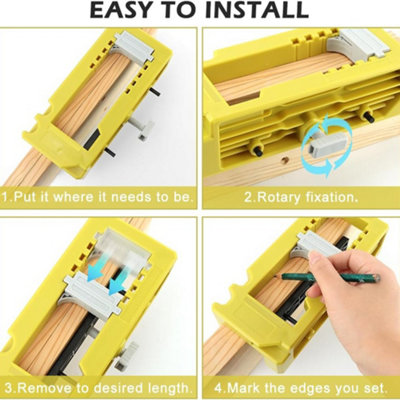 EASY TO INSTALL

1.Put it where it needs to be.

2.Rotary fixation.

3.Remove to desired length.

4.Mark the edges you set.