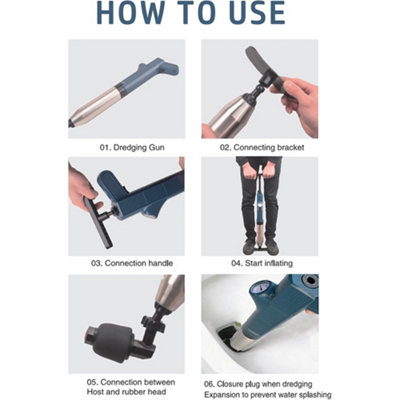 HOW TO USE

01. Dredging Gun

02. Connecting bracket

03. Connection handle

04. Start inflating

05. Connection between Host and rubber head

06. Closure plug when dredging Expansion to prevent water splashing