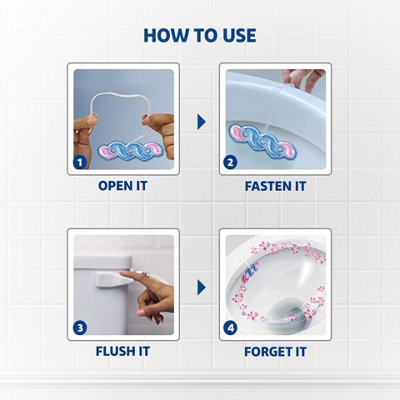 HOW TO USE

1
OPEN IT

2
FASTEN IT

3
FLUSH IT

4
FORGET IT