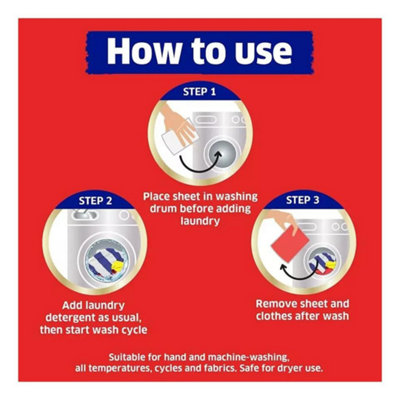 How to use

STEP 1

Place sheet in washing drum before adding laundry

STEP 2

Add laundry detergent as usual, then start wash cycle

STEP 3

Remove sheet and clothes after wash

Suitable for hand and machine-washing, all temperatures, cycles and fabrics. Safe for dryer use.