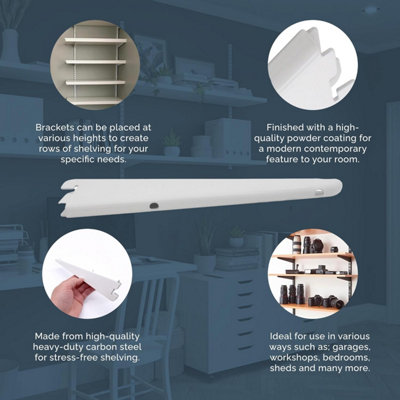 Brackets can be placed at various heights to create rows of shelving for your specific needs.

Finished with a high-quality powder coating for a modern contemporary feature to your room.

Made from high-quality heavy-duty carbon steel for stress-free shelving.

Ideal for use in various ways such as; garages, workshops, bedrooms, sheds and many more.