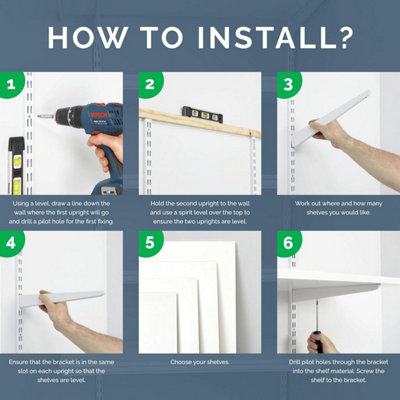 HOW TO INSTALL?

1

BOSCH

Using a level, draw a line down the wall where the first upright will go and drill a pilot hole for the first fixing.

2

Hold the second upright to the wall and use a spirit level over the top to ensure the two uprights are level.

3

Work out where and how many shelves you would like.

4

Ensure that the bracket is in the same slot on each upright so that the shelves are level.

5

Choose your shelves.

6

Drill pilot holes through the bracket into the shelf material. Screw the shelf to the bracket.