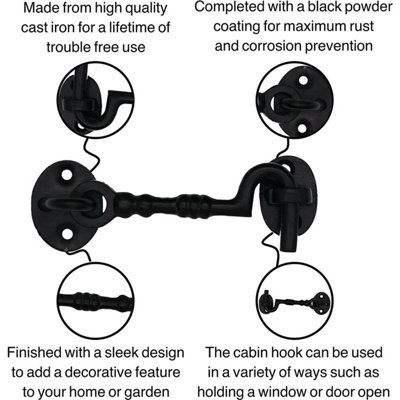 Made from high quality cast iron for a lifetime of trouble free use

Completed with a black powder coating for maximum rust and corrosion prevention

Finished with a sleek design to add a decorative feature to your home or garden

The cabin hook can be used in a variety of ways such as holding a window or door open