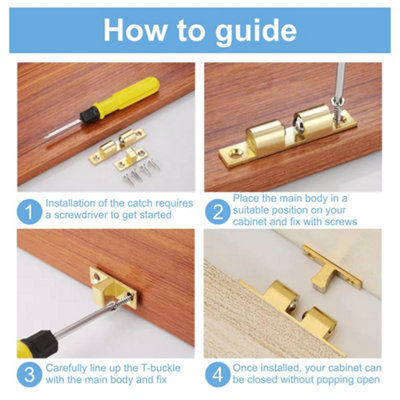 How to guide

1 Installation of the catch requires a screwdriver to get started

2 Place the main body in a suitable position on your cabinet and fix with screws

3 Carefully line up the T-buckle with the main body and fix

4 Once installed, your cabinet can be closed without popping open