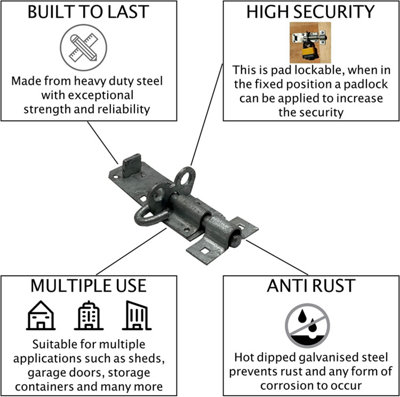 BUILT TO LAST

Made from heavy duty steel with exceptional strength and reliability

HIGH SECURITY

This is pad lockable, when in the fixed position a padlock can be applied to increase the security

MULTIPLE USE

Suitable for multiple applications such as sheds, garage doors, storage containers and many more

ANTI RUST

Hot dipped galvanised steel prevents rust and any form of corrosion to occur