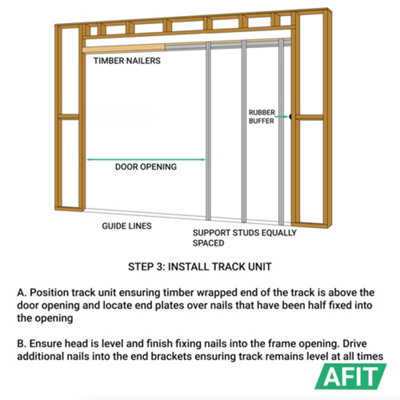 TIMBER NAILERS

RUBBER BUFFER

DOOR OPENING

GUIDE LINES

SUPPORT STUDS EQUALLY SPACED

STEP 3: INSTALL TRACK UNIT

A. Position track unit ensuring timber wrapped end of the track is above the door opening and locate end plates over nails that have been half fixed into the opening

B. Ensure head is level and finish fixing nails into the frame opening. Drive additional nails into the end brackets ensuring track remains level at all times

AFIT