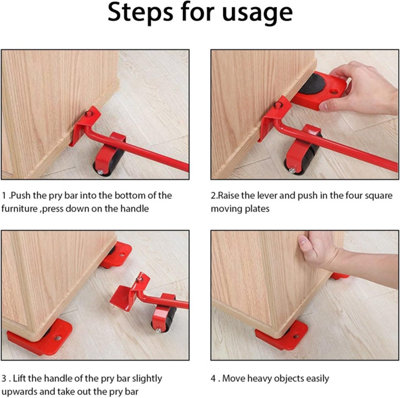 Steps for usage

1 .Push the pry bar into the bottom of the furniture ,press down on the handle

2.Raise the lever and push in the four square moving plates

3 . Lift the handle of the pry bar slightly upwards and take out the pry bar

4 . Move heavy objects easily