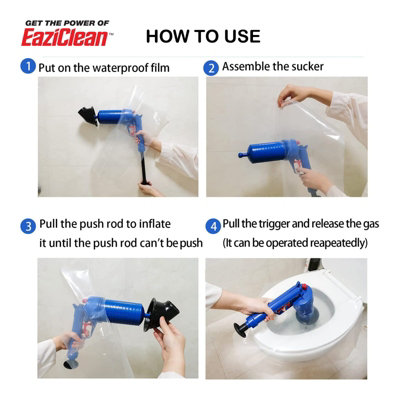 GET THE POWER OF
EaziClean™

HOW TO USE

1 Put on the waterproof film

2 Assemble the sucker

3 Pull the push rod to inflate it until the push rod can't be push

4 Pull the trigger and release the gas (It can be operated reapeatedly)