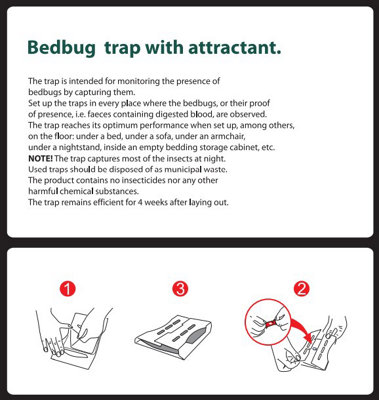 Bedbug trap with attractant.

The trap is intended for monitoring the presence of bedbugs by capturing them.
Set up the traps in every place where the bedbugs, or their proof of presence, i.e. faeces containing digested blood, are observed.
The trap reaches its optimum performance when set up, among others, on the floor: under a bed, under a sofa, under an armchair, under a nightstand, inside an empty bedding storage cabinet, etc.
NOTE! The trap captures most of the insects at night.
Used traps should be disposed of as municipal waste.
The product contains no insecticides nor any other harmful chemical substances.
The trap remains efficient for 4 weeks after laying out.

1

3

2