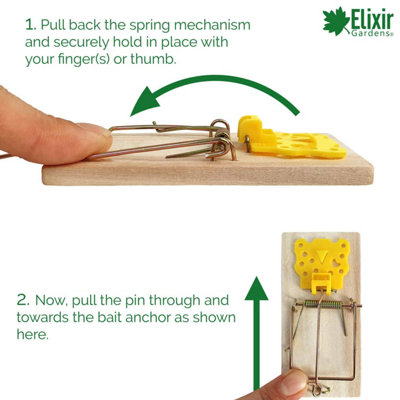 1. Pull back the spring mechanism and securely hold in place with your finger(s) or thumb.

Elixir
Gardens®

2. Now, pull the pin through and towards the bait anchor as shown here.