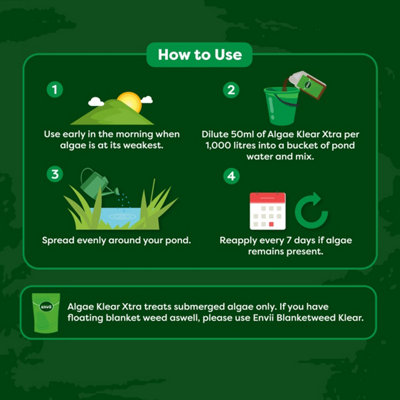 How to Use

1

Use early in the morning when algae is at its weakest.

2

Dilute 50ml of Algae Klear Xtra per 1,000 litres into a bucket of pond water and mix.

3

Spread evenly around your pond.

4

Reapply every 7 days if algae remains present.

envii

Algae Klear Xtra treats submerged algae only. If you have floating blanket weed aswell, please use Envii Blanketweed Klear.