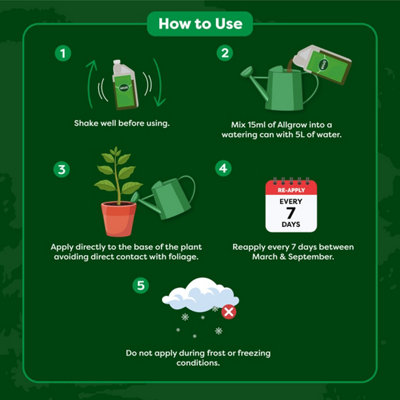 How to Use

1

Shake well before using.

2

Mix 15ml of Allgrow into a watering can with 5L of water.

3

Apply directly to the base of the plant avoiding direct contact with foliage.

4

RE-APPLY
EVERY
7
DAYS

Reapply every 7 days between March & September.

5

Do not apply during frost or freezing conditions.