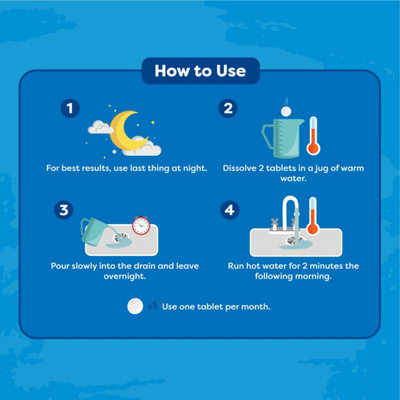 How to Use

1
For best results, use last thing at night.

2
Dissolve 2 tablets in a jug of warm water.

3
Pour slowly into the drain and leave overnight.

4
Run hot water for 2 minutes the following morning.

x1 Use one tablet per month.