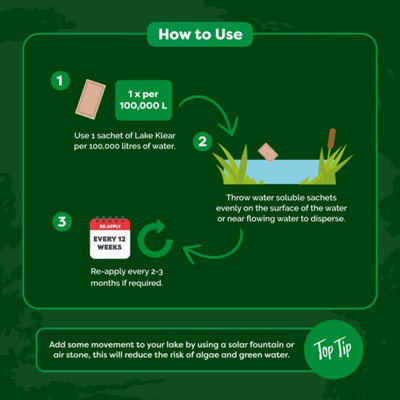 How to Use

1

1 x per 100,000 L

Use 1 sachet of Lake Klear per 100,000 litres of water.

2

Throw water soluble sachets evenly on the surface of the water or near flowing water to disperse.

3

RE-APPLY

EVERY 12 WEEKS

Re-apply every 2-3 months if required.

Add some movement to your lake by using a solar fountain or air stone, this will reduce the risk of algae and green water.

Top Tip