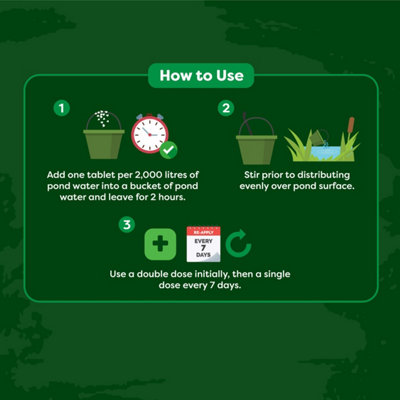 How to Use

1

Add one tablet per 2,000 litres of pond water into a bucket of pond water and leave for 2 hours.

2

Stir prior to distributing evenly over pond surface.

3

RE-APPLY
EVERY
7
DAYS

Use a double dose initially, then a single dose every 7 days.