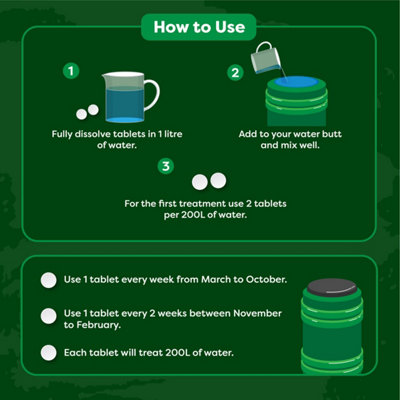 How to Use

1
Fully dissolve tablets in 1 litre of water.

2
Add to your water butt and mix well.

3
For the first treatment use 2 tablets per 200L of water.

Use 1 tablet every week from March to October.

Use 1 tablet every 2 weeks between November to February.

Each tablet will treat 200L of water.