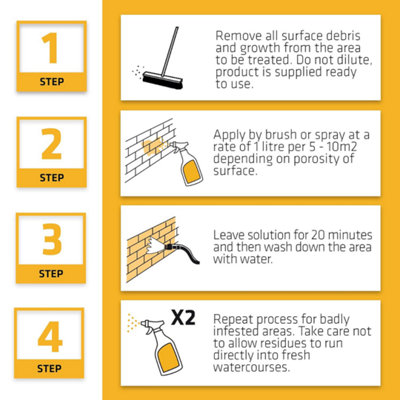 1
STEP

Remove all surface debris and growth from the area to be treated. Do not dilute, product is supplied ready to use.

2
STEP

Apply by brush or spray at a rate of 1 litre per 5 - 10m2 depending on porosity of surface.

3
STEP

Leave solution for 20 minutes and then wash down the area with water.

4
STEP

X2

Repeat process for badly infested areas. Take care not to allow residues to run directly into fresh watercourses.