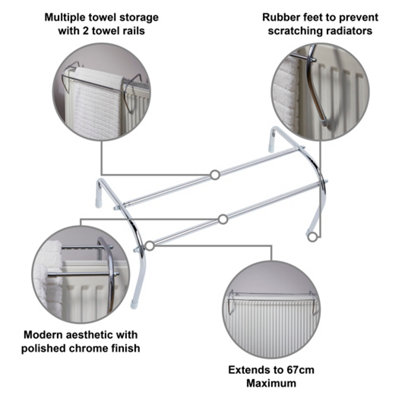 Multiple towel storage with 2 towel rails

Rubber feet to prevent scratching radiators

Modern aesthetic with polished chrome finish

Extends to 67cm Maximum