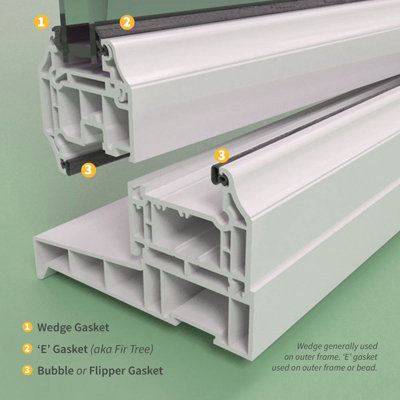 1
2
3
3

1 Wedge Gasket
2 'E' Gasket (aka Fir Tree)
3 Bubble or Flipper Gasket

Wedge generally used on outer frame. 'E' gasket used on outer frame or bead.