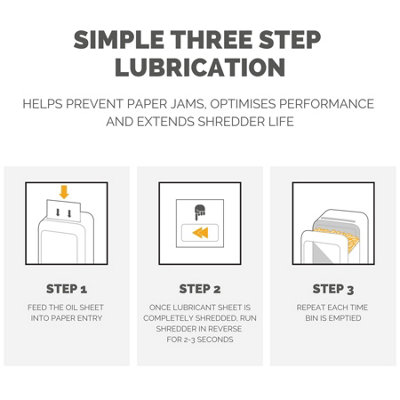 SIMPLE THREE STEP LUBRICATION

HELPS PREVENT PAPER JAMS, OPTIMISES PERFORMANCE AND EXTENDS SHREDDER LIFE

STEP 1

FEED THE OIL SHEET INTO PAPER ENTRY

STEP 2

ONCE LUBRICANT SHEET IS COMPLETELY SHREDDED, RUN SHREDDER IN REVERSE FOR 2-3 SECONDS

STEP 3

REPEAT EACH TIME BIN IS EMPTIED