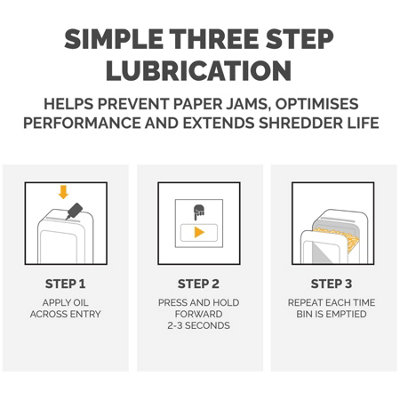 SIMPLE THREE STEP LUBRICATION

HELPS PREVENT PAPER JAMS, OPTIMISES PERFORMANCE AND EXTENDS SHREDDER LIFE

STEP 1

APPLY OIL ACROSS ENTRY

STEP 2

PRESS AND HOLD FORWARD 2-3 SECONDS

STEP 3

REPEAT EACH TIME BIN IS EMPTIED